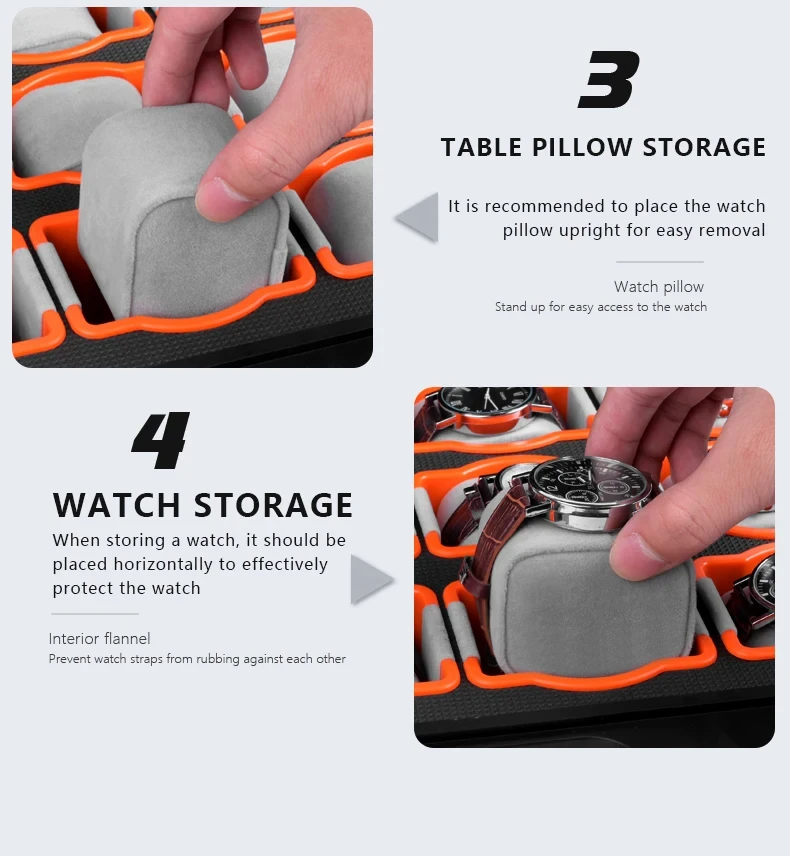 3

TABLE PILLOW STORAGE

It is recommended to place the watch pillow upright for easy removal

Watch pillow
Stand up for easy access to the watch

4

WATCH STORAGE

When storing a watch, it should be placed horizontally to effectively protect the watch

Interior flannel
Prevent watch straps from rubbing against each other