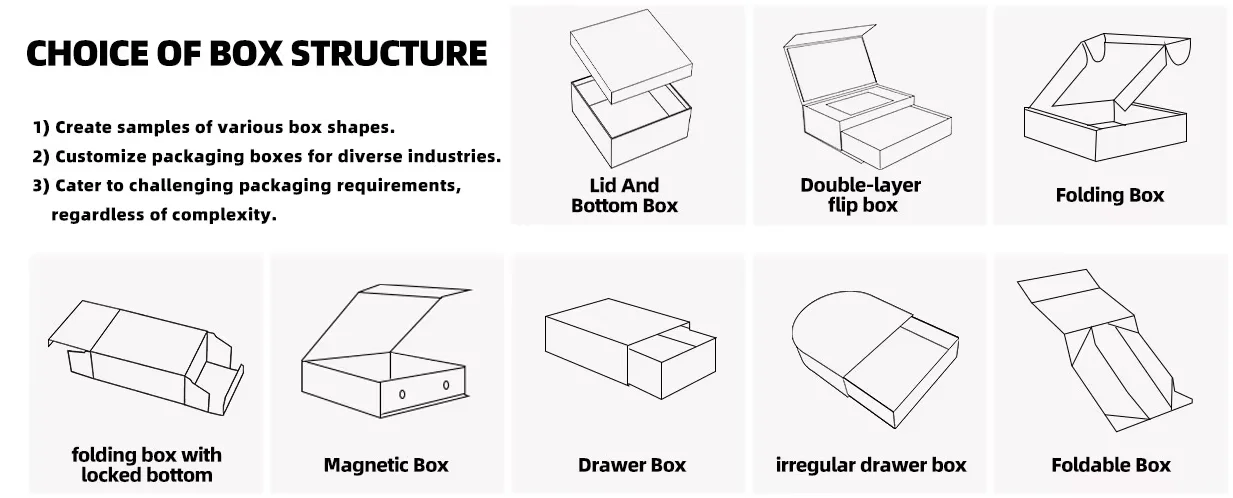 CHOICE OF BOX STRUCTURE

1) Create samples of various box shapes.
2) Customize packaging boxes for diverse industries.
3) Cater to challenging packaging requirements, regardless of complexity.

Lid And Bottom Box

Double-layer flip box

Folding Box

folding box with locked bottom

Magnetic Box

Drawer Box

irregular drawer box

Foldable Box