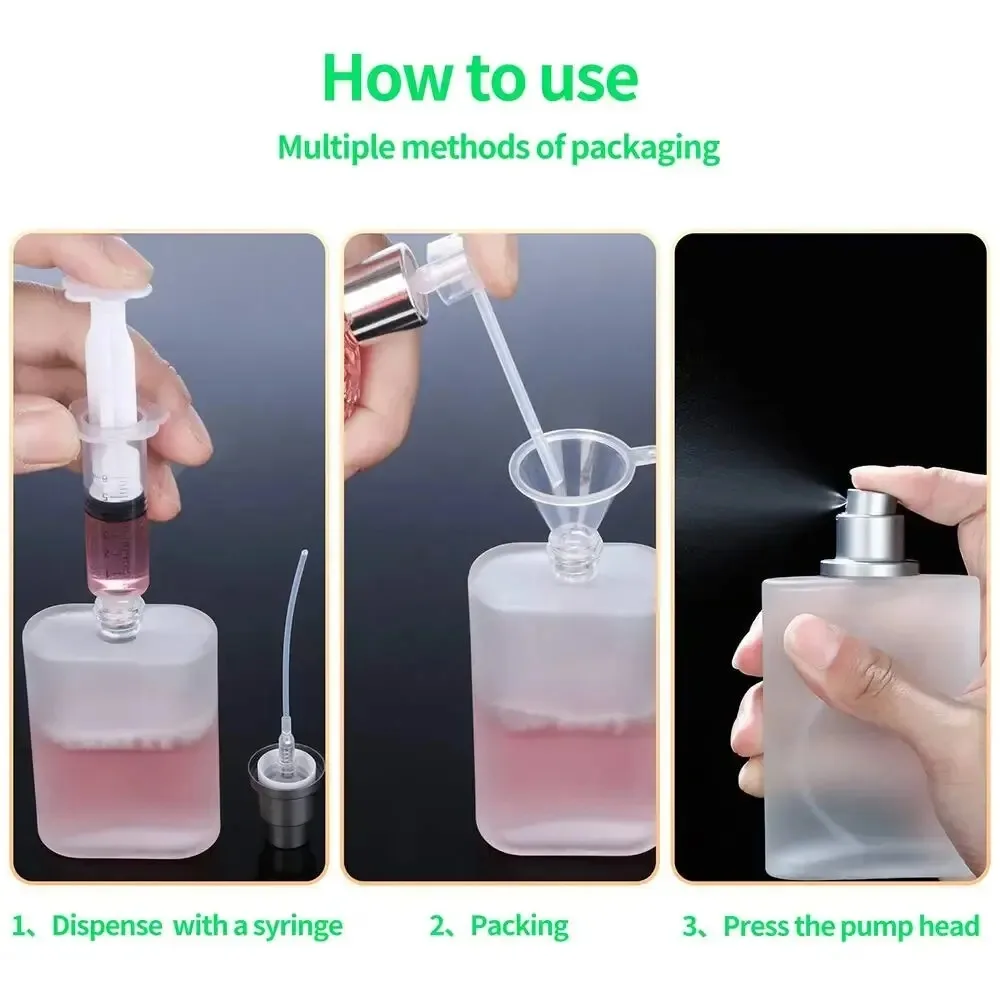 How to use

Multiple methods of packaging

1、Dispense with a syringe

2、Packing

3、Press the pump head