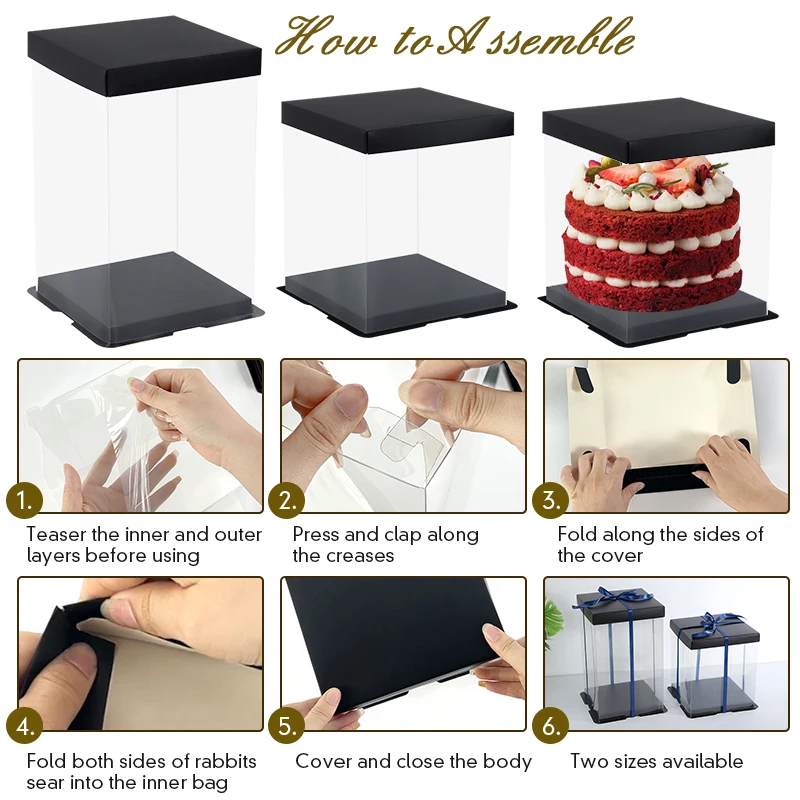 How toAssemble

1.

Teaser the inner and outer layers before using

2.

Press and clap along the creases

3.

Fold along the sides of the cover

4.

Fold both sides of rabbits sear into the inner bag

5.

Cover and close the body

6.

Two sizes available