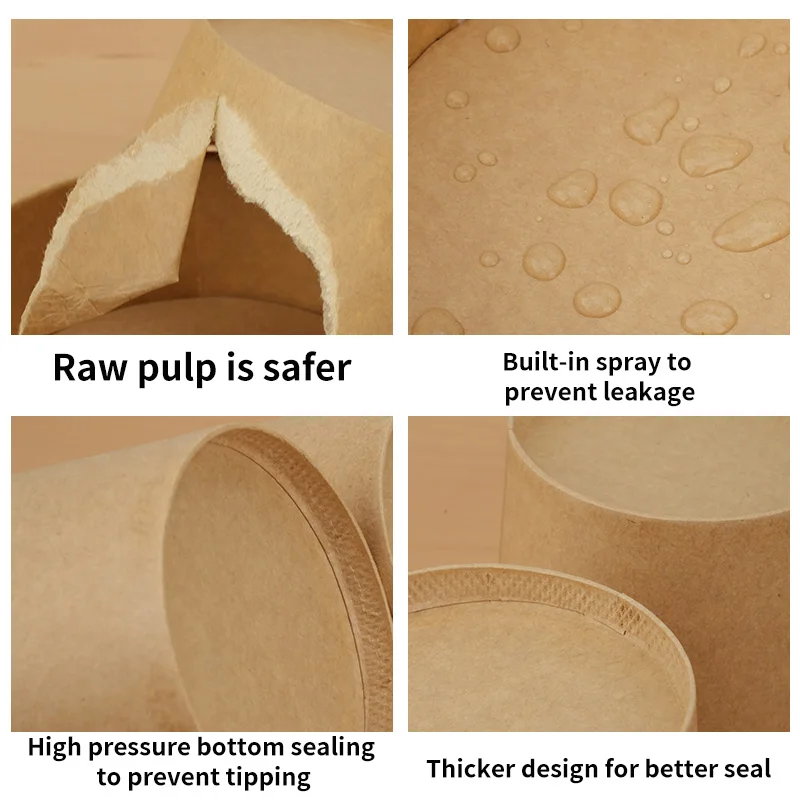 Raw pulp is safer

Built-in spray to prevent leakage

High pressure bottom sealing to prevent tipping

Thicker design for better seal