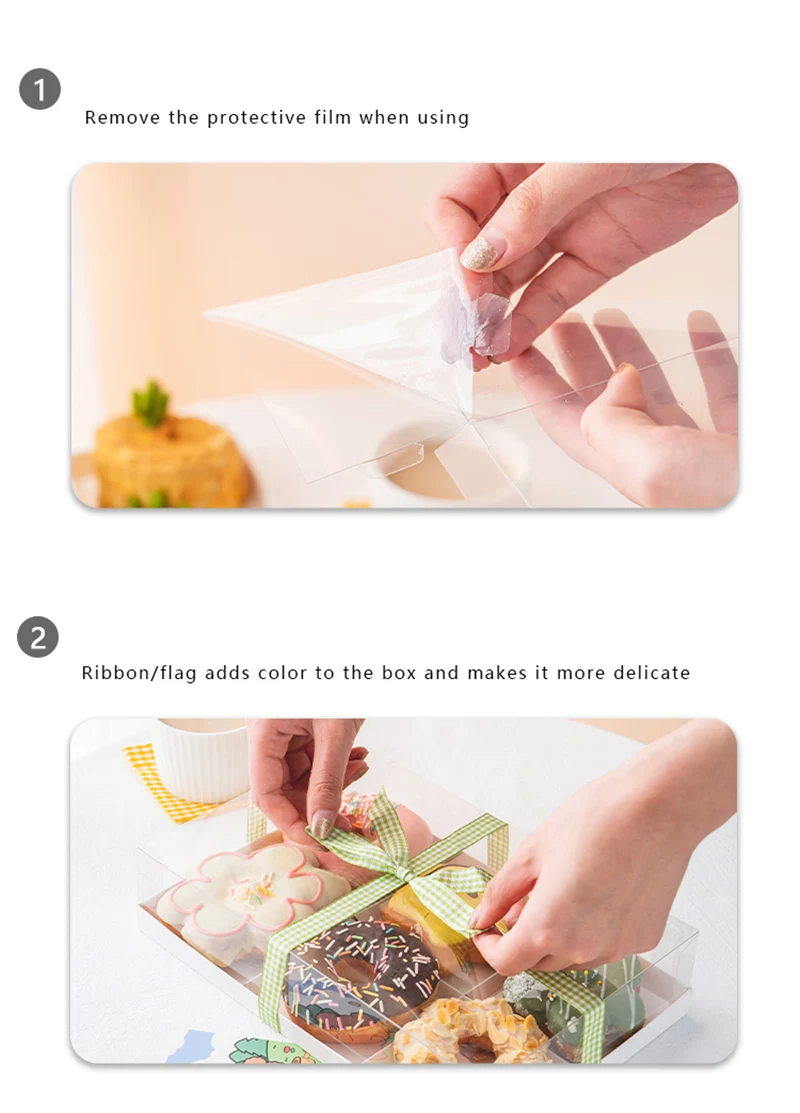 1

Remove the protective film when using

2

Ribbon/flag adds color to the box and makes it more delicate