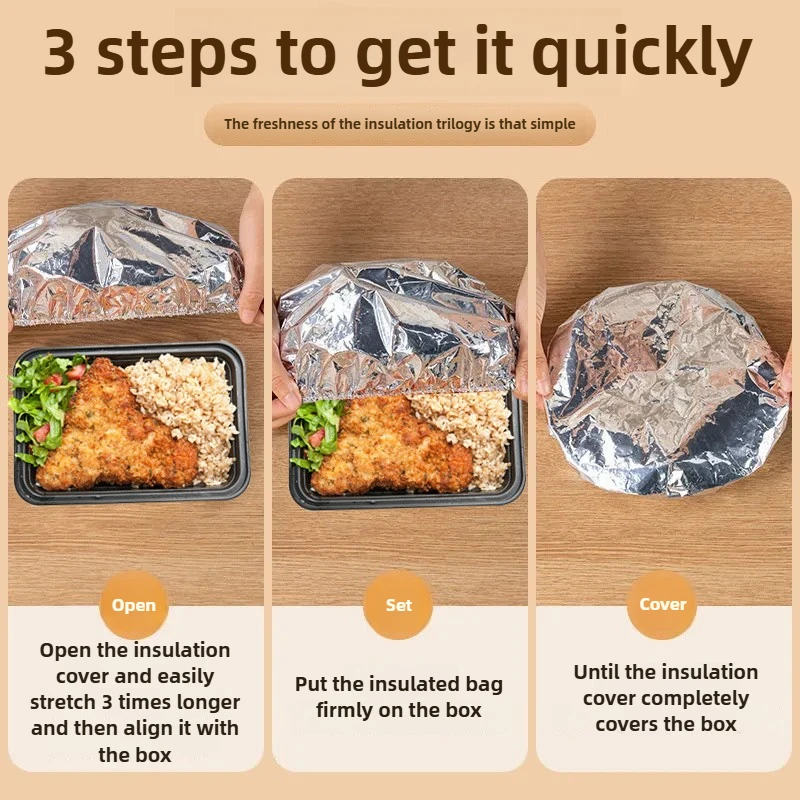 3 steps to get it quickly

The freshness of the insulation trilogy is that simple

Open

Open the insulation cover and easily stretch 3 times longer and then align it with the box

Set

Put the insulated bag firmly on the box

Cover

Until the insulation cover completely covers the box