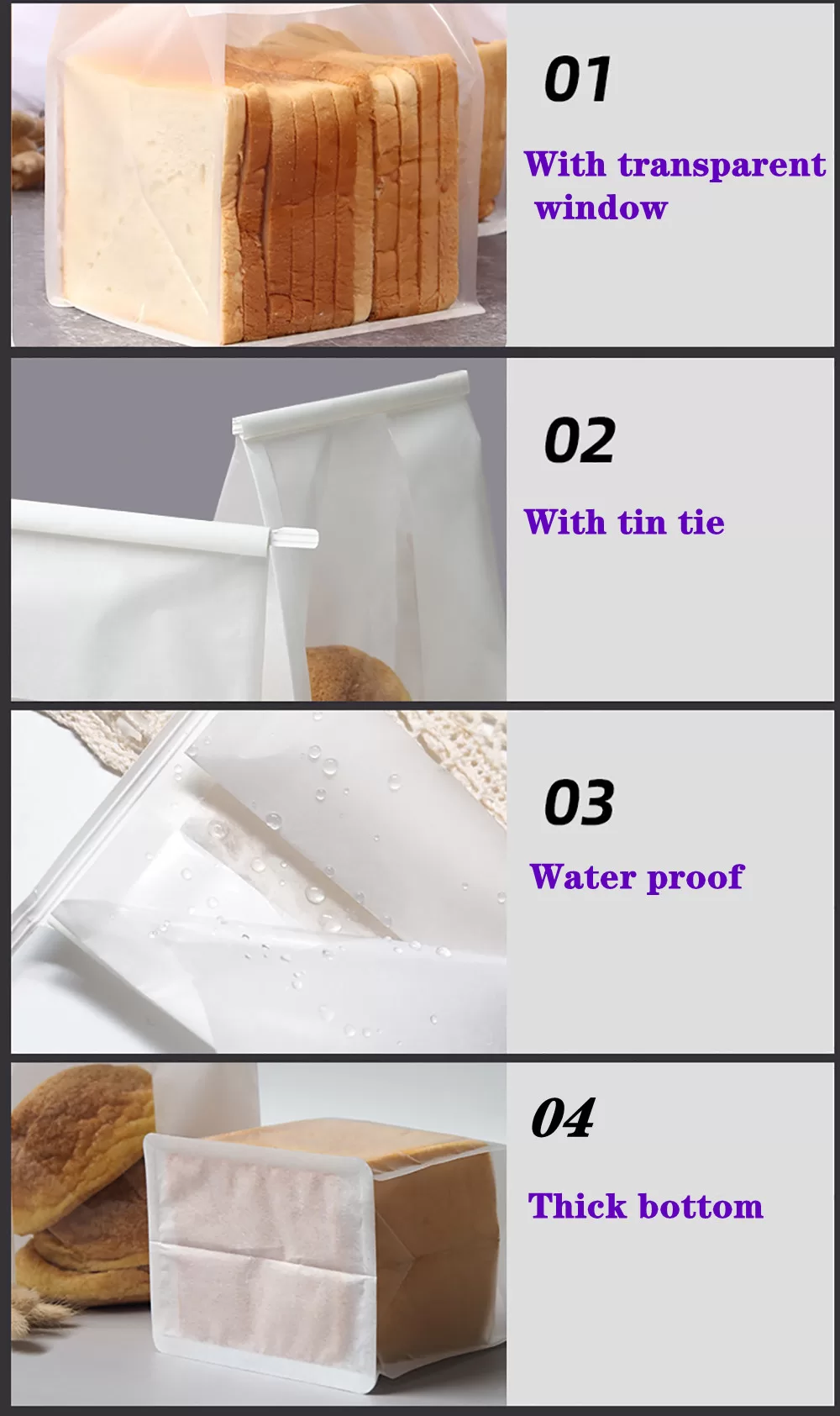 01

With transparent window

02

With tin tie

03

Water proof

04

Thick bottom