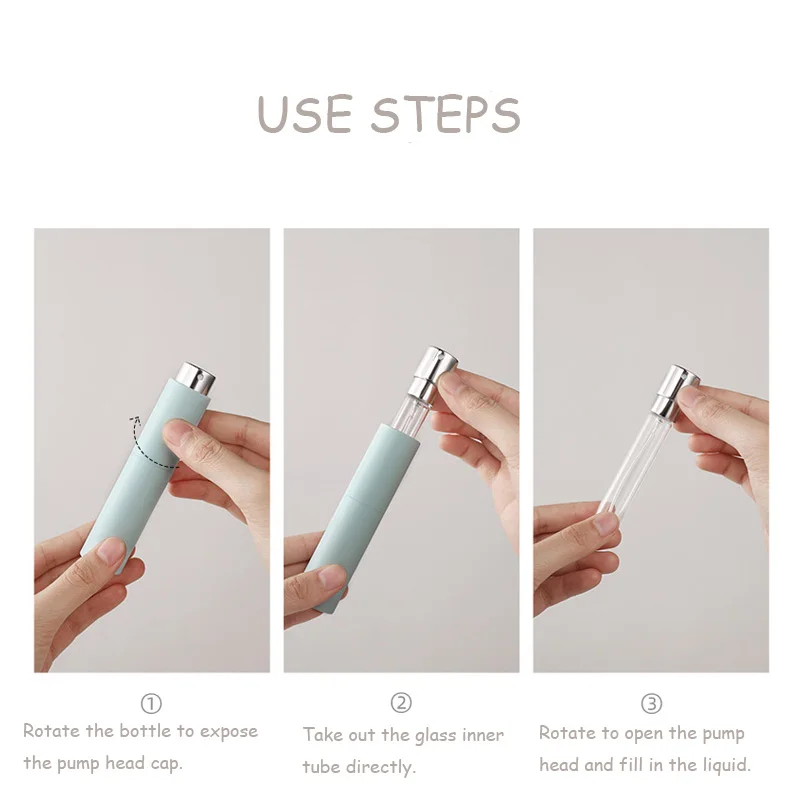 USE STEPS

①
Rotate the bottle to expose the pump head cap.

②
Take out the glass inner tube directly.

③
Rotate to open the pump head and fill in the liquid.