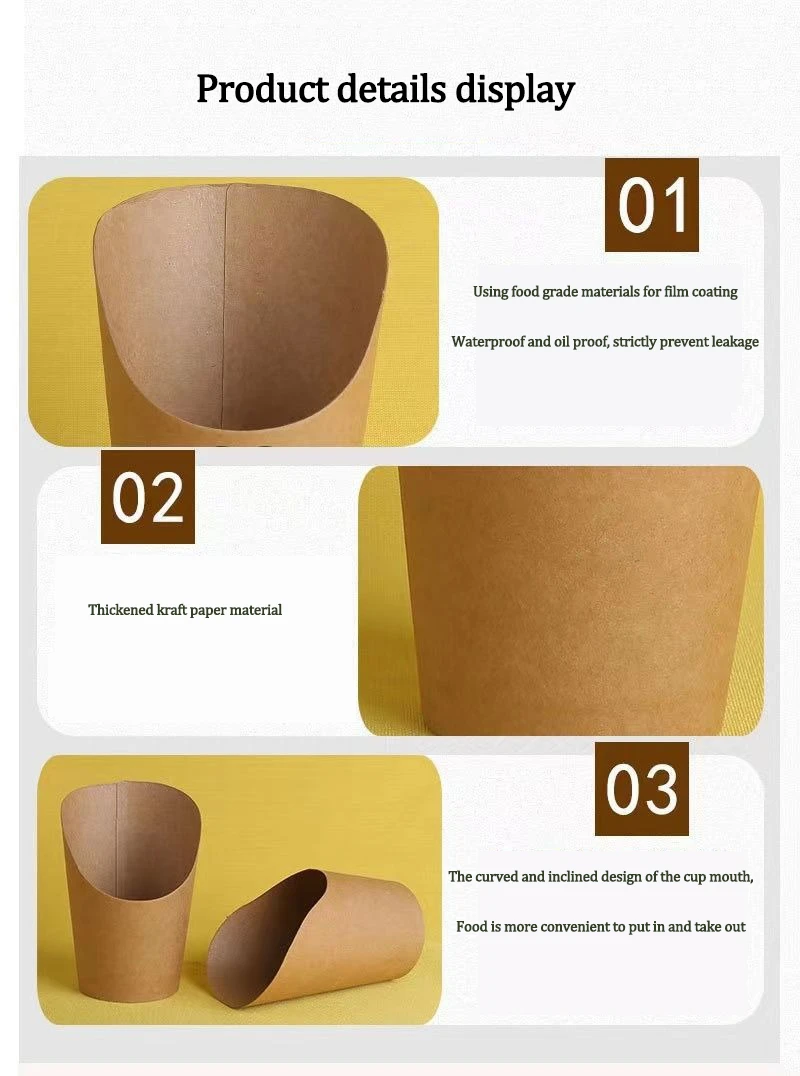 Product details display

01

Using food grade materials for film coating

Waterproof and oil proof, strictly prevent leakage

02

Thickened kraft paper material

03

The curved and inclined design of the cup mouth,

Food is more convenient to put in and take out