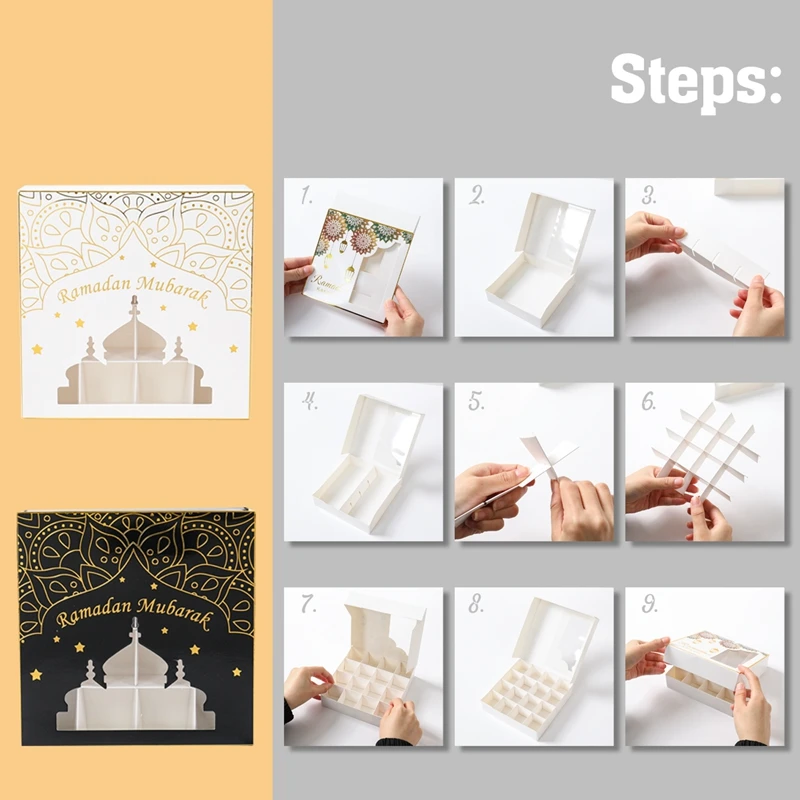 Steps:

Ramadan Mubarak

Ramadan Mubarak

1.

Ramadan

2.

3.

4.

5.

6.

7.

8.

9.