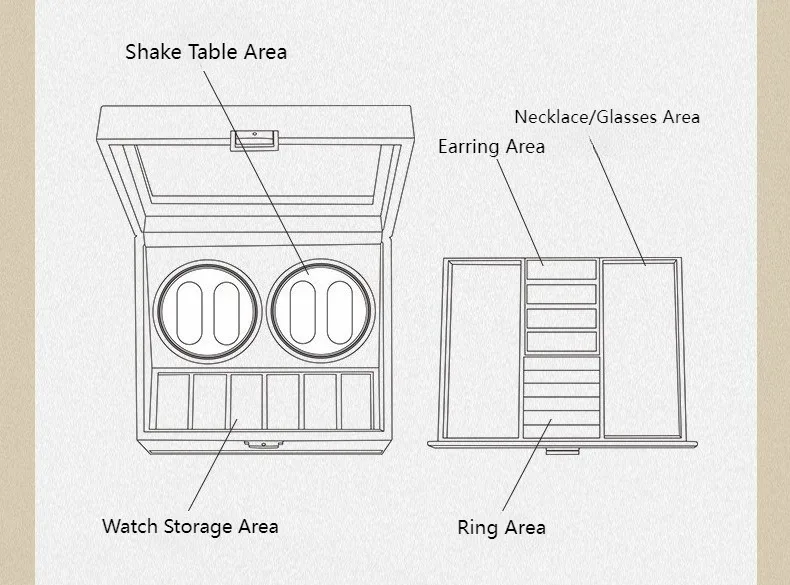 Shake Table Area

Necklace/Glasses Area

Earring Area

Watch Storage Area

Ring Area