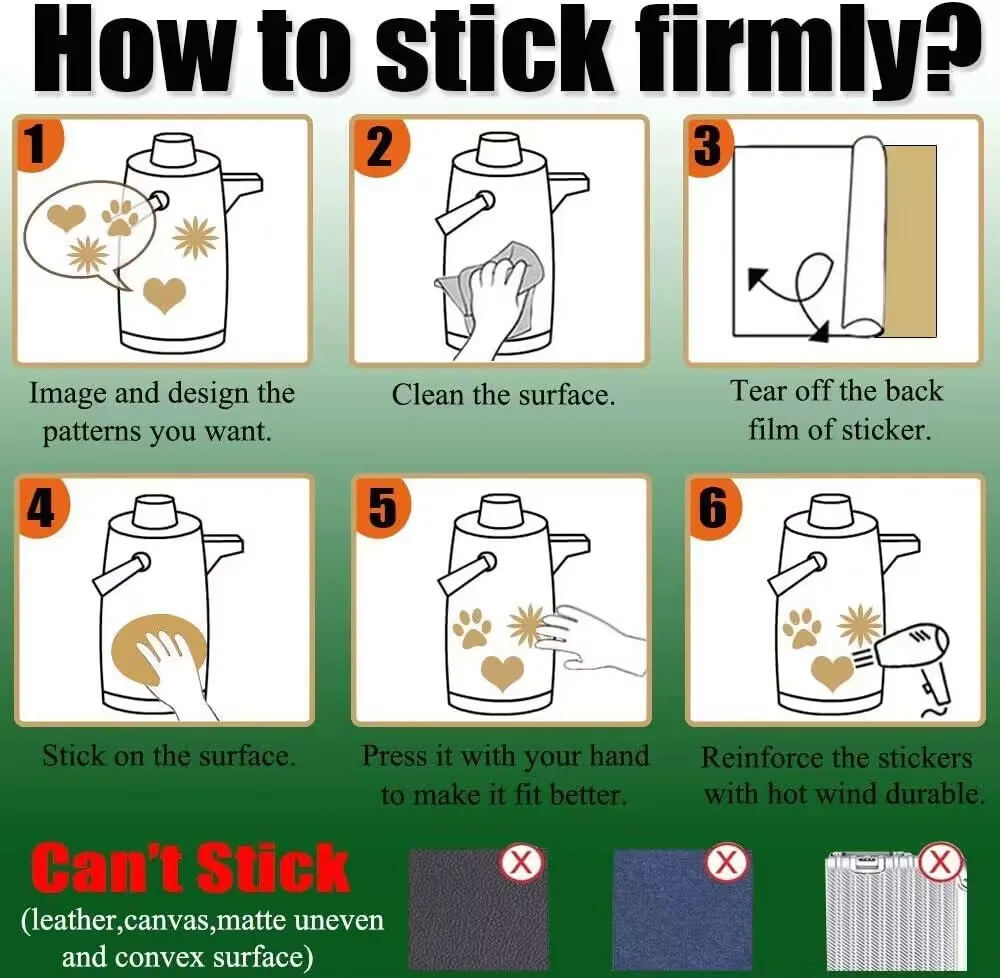 How to stick firmly?

1

Image and design the patterns you want.

2

Clean the surface.

3

Tear off the back film of sticker.

4

Stick on the surface.

5

Press it with your hand to make it fit better.

6

Reinforce the stickers with hot wind durable.

Can't Stick
(leather,canvas,matte uneven and convex surface)