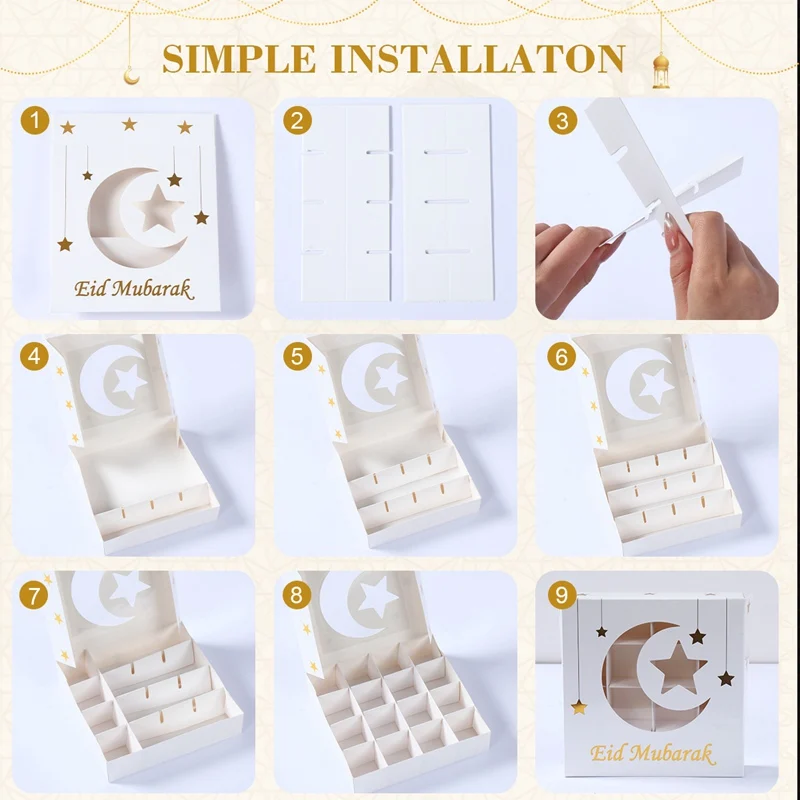 SIMPLE INSTALLATON

1

Eid Mubarak

2

3

4

5

6

7

8

9

Eid Mubarak