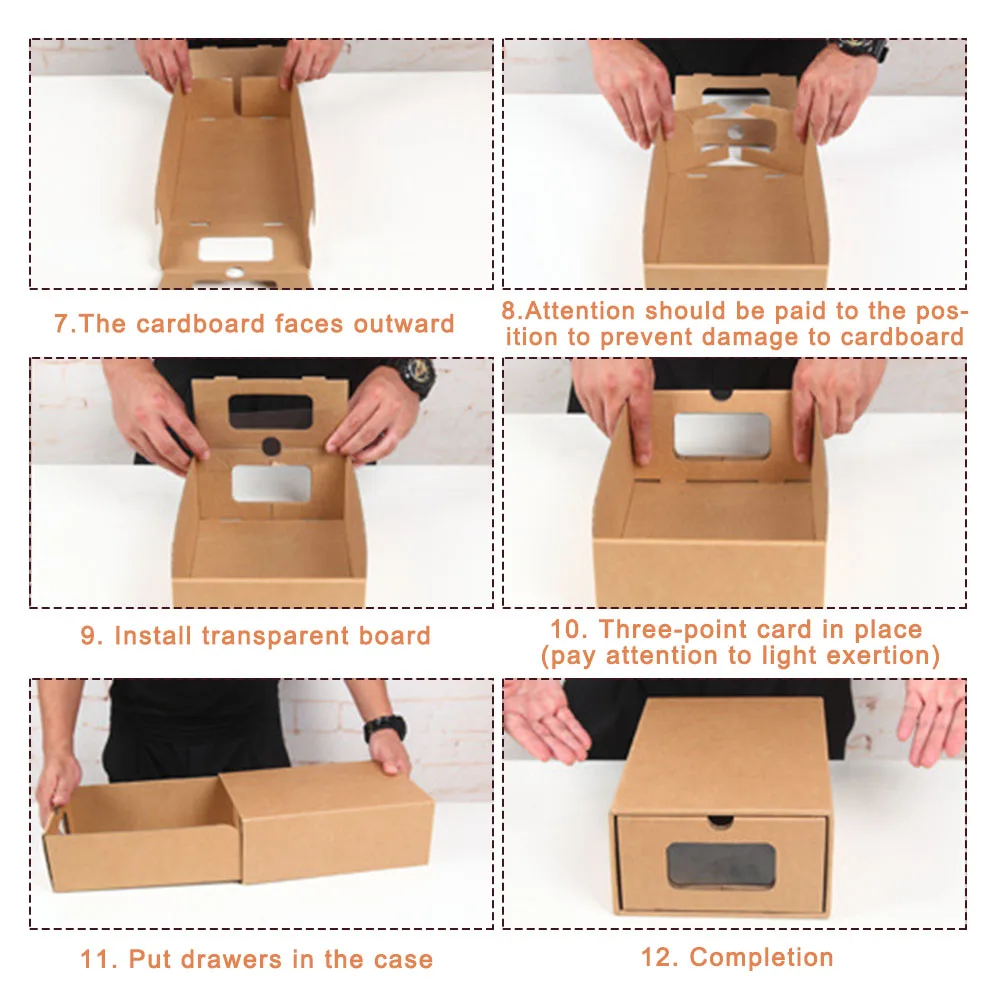 7.The cardboard faces outward

8.Attention should be paid to the position to prevent damage to cardboard

9. Install transparent board

10. Three-point card in place (pay attention to light exertion)

11. Put drawers in the case

12. Completion