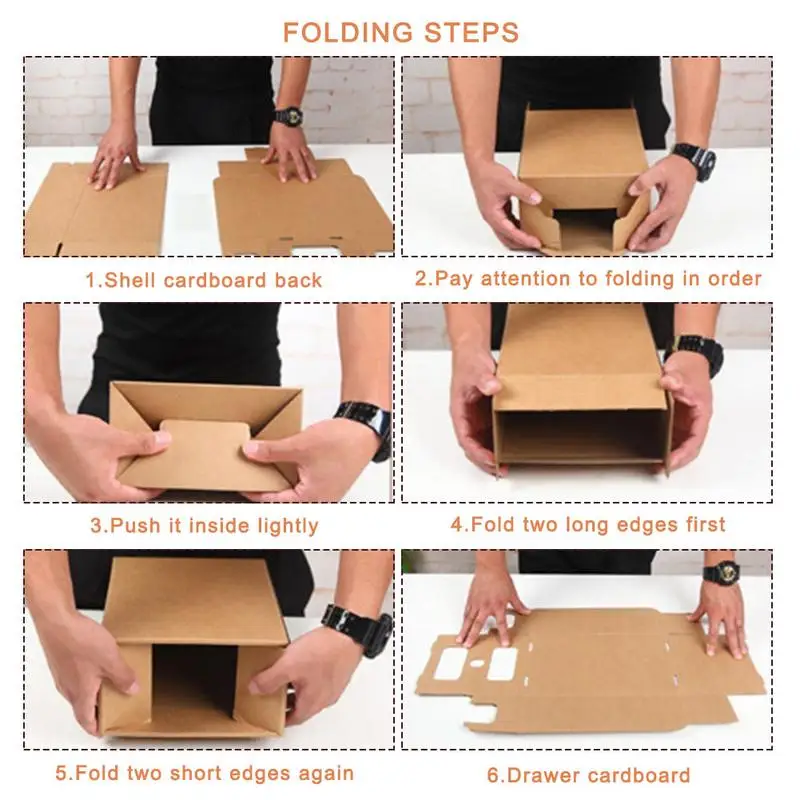 FOLDING STEPS

1.Shell cardboard back

2.Pay attention to folding in order

3.Push it inside lightly

4.Fold two long edges first

5.Fold two short edges again

6.Drawer cardboard