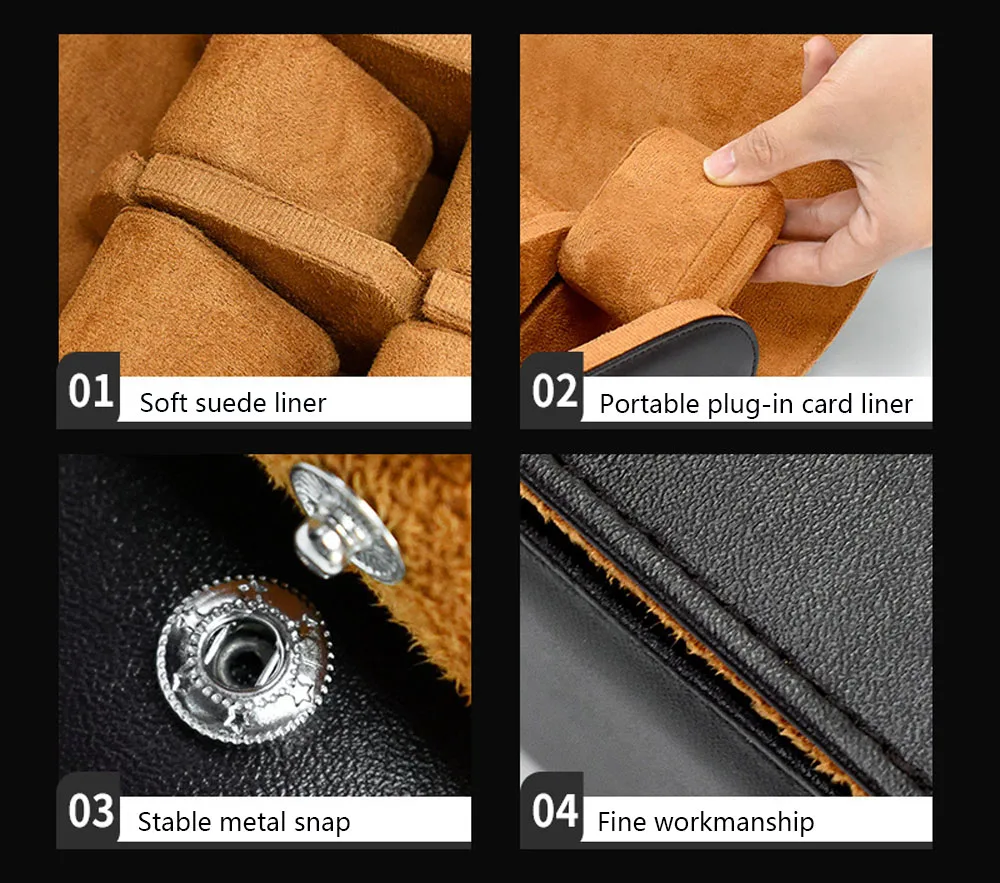 01 Soft suede liner

02 Portable plug-in card liner

03 Stable metal snap

04 Fine workmanship