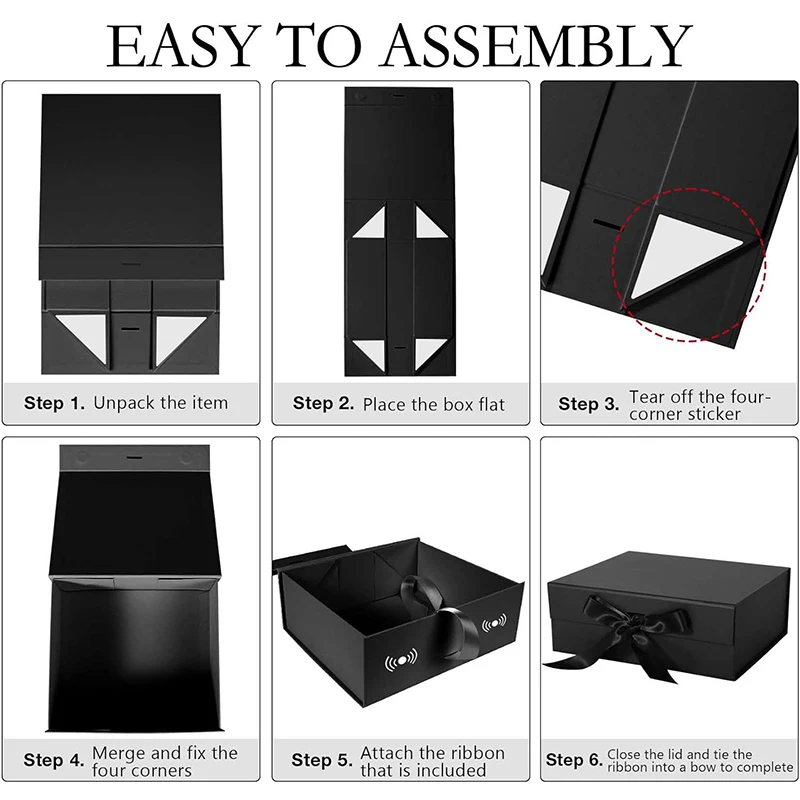 EASY TO ASSEMBLY

Step 1. Unpack the item

Step 2. Place the box flat

Step 3. Tear off the four-corner sticker

Step 4. Merge and fix the four corners

Step 5. Attach the ribbon that is included

Step 6. Close the lid and tie the ribbon into a bow to complete