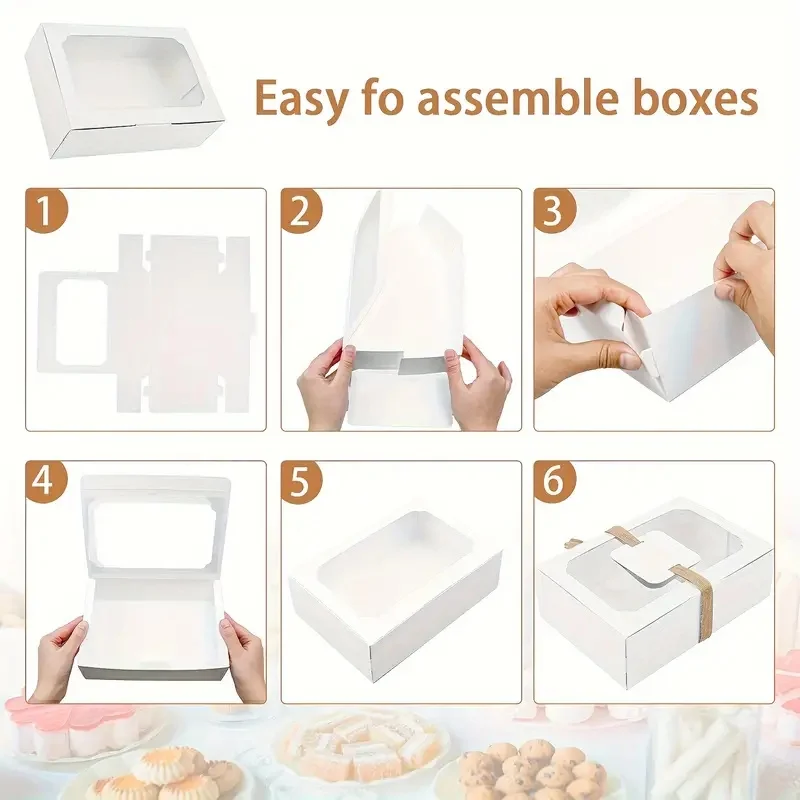 Easy fo assemble boxes

1

2

3

4

5

6