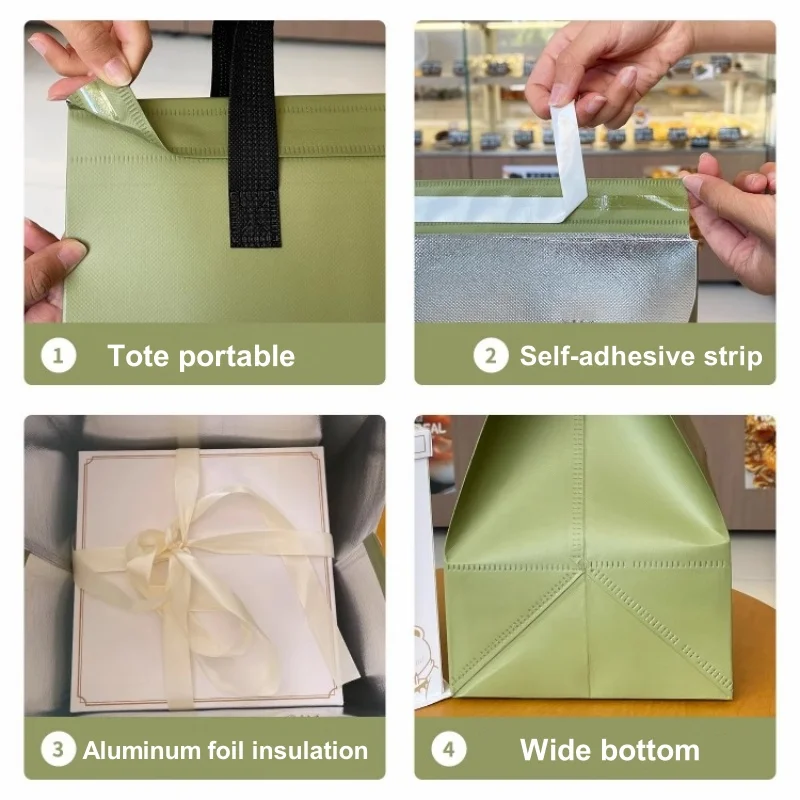 1 Tote portable

2 Self-adhesive strip

3 Aluminum foil insulation

4 Wide bottom