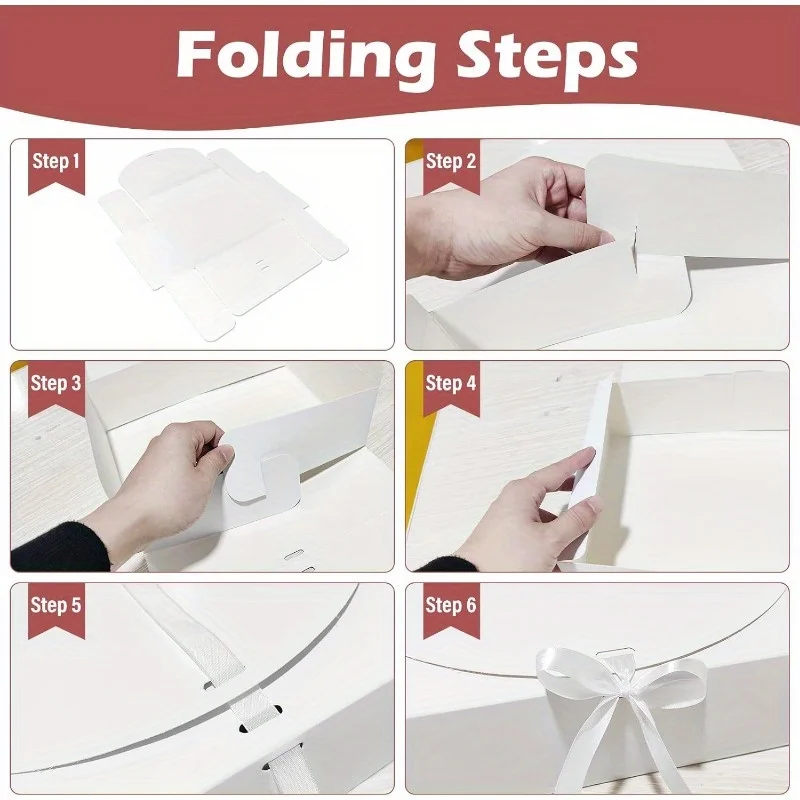 Folding Steps

Step 1

Step 2

Step 3

Step 4

Step 5

Step 6