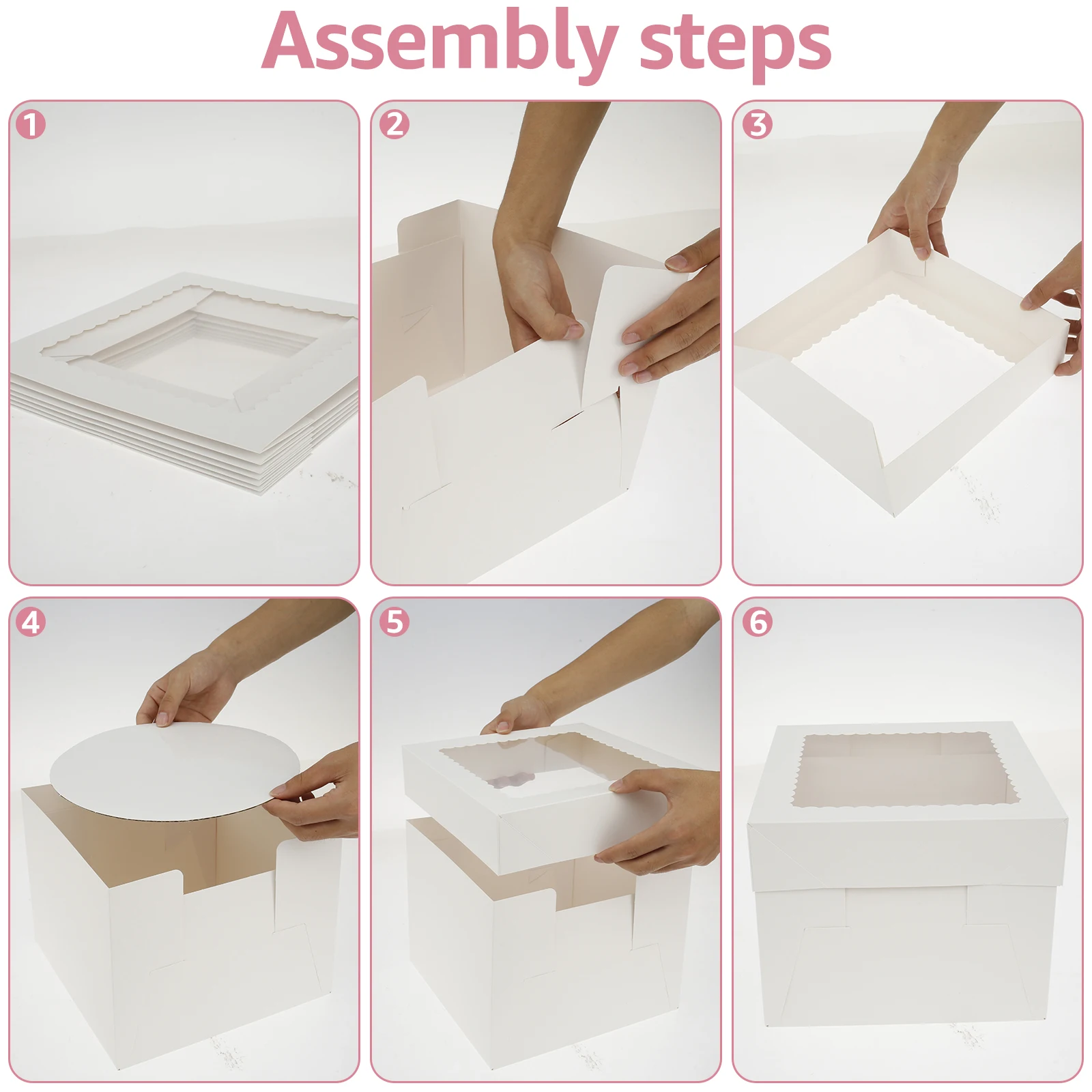 Assembly steps

1

2

3

4

5

6