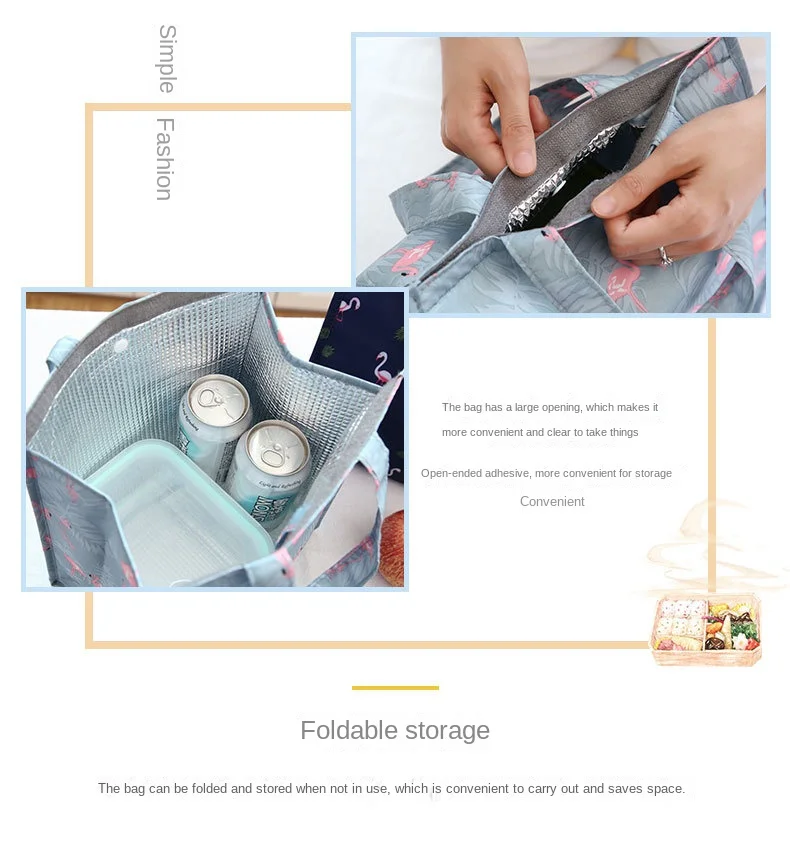 Simple Fashion

The bag has a large opening, which makes it more convenient and clear to take things

Open-ended adhesive, more convenient for storage

Convenient

Foldable storage

The bag can be folded and stored when not in use, which is convenient to carry out and saves space.