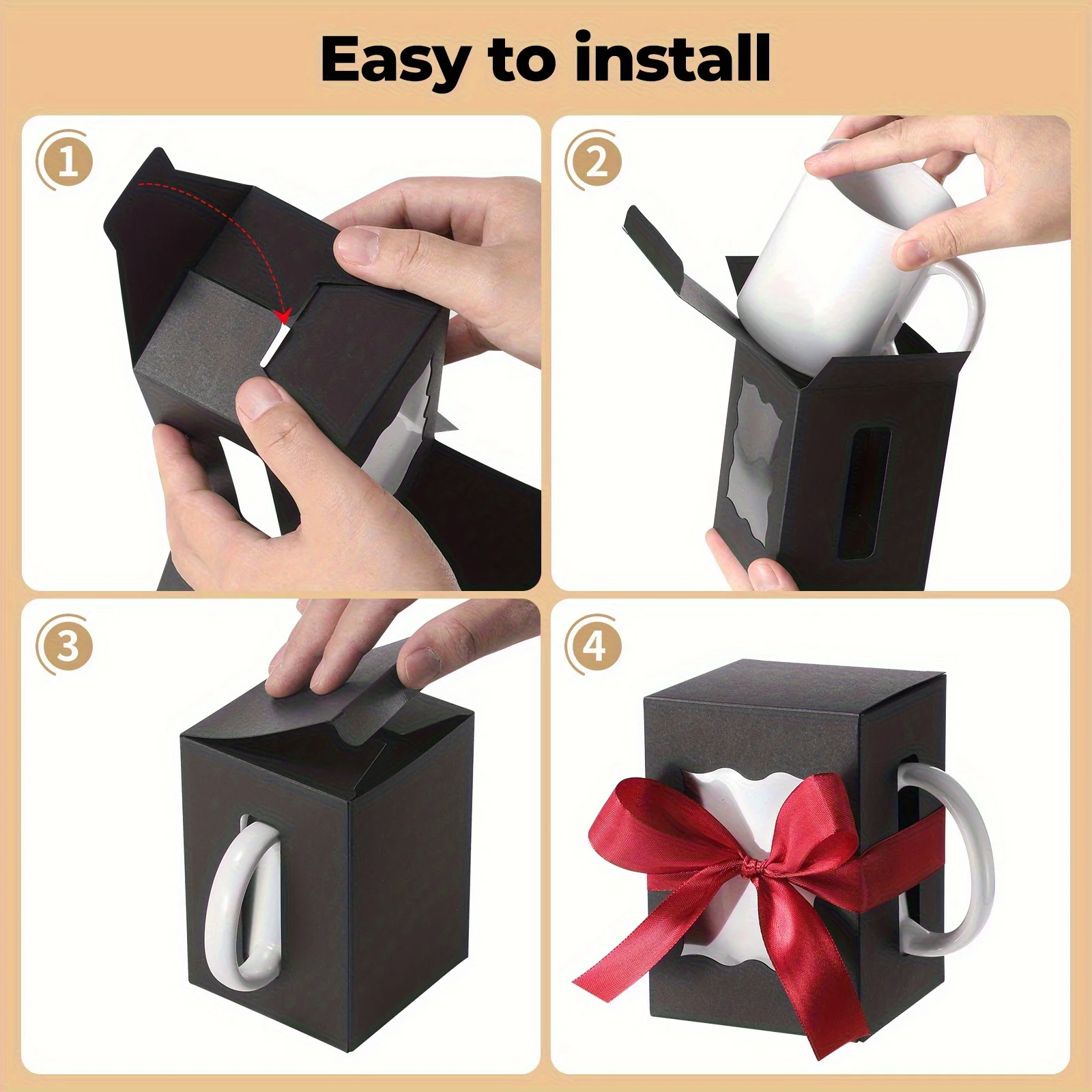 Easy to install

1

2

3

4