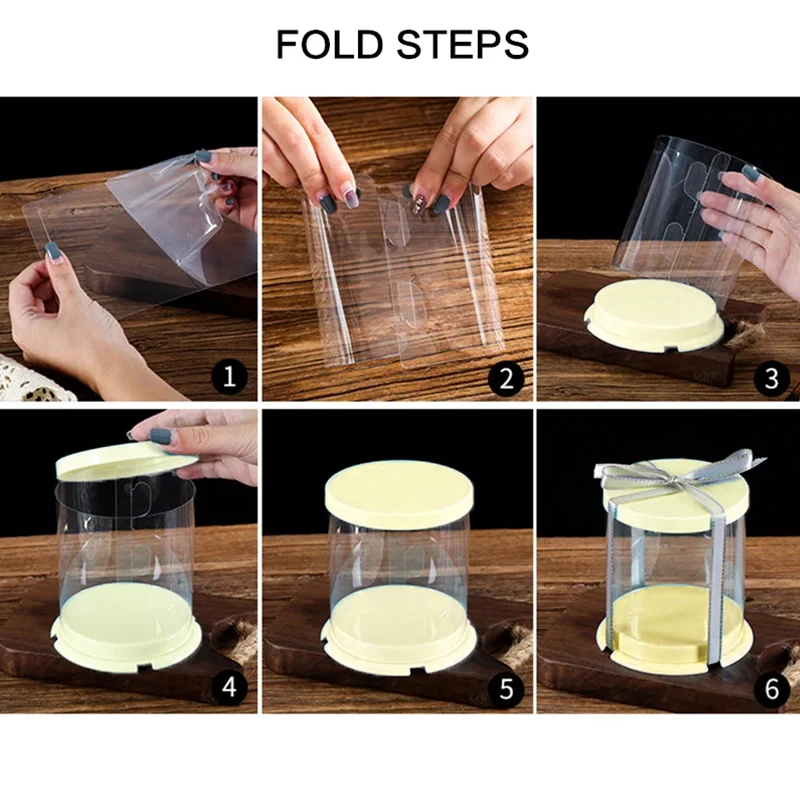 FOLD STEPS

1

2

3

4

5

6