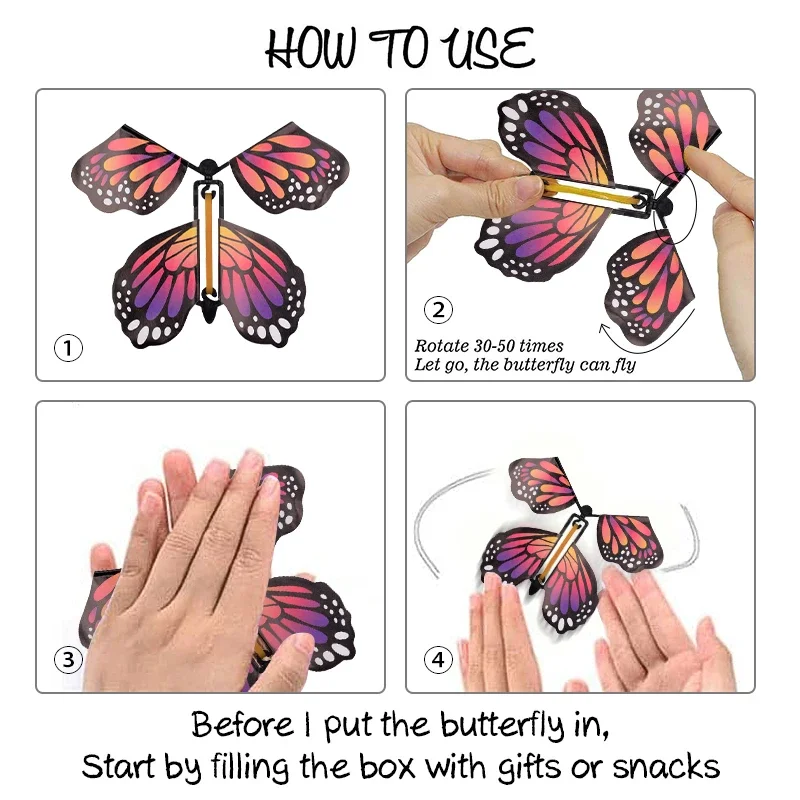 HOW TO USE

①

②

Rotate 30-50 times
Let go, the butterfly can fly

③

④

Before I put the butterfly in,
Start by filling the box with gifts or snacks