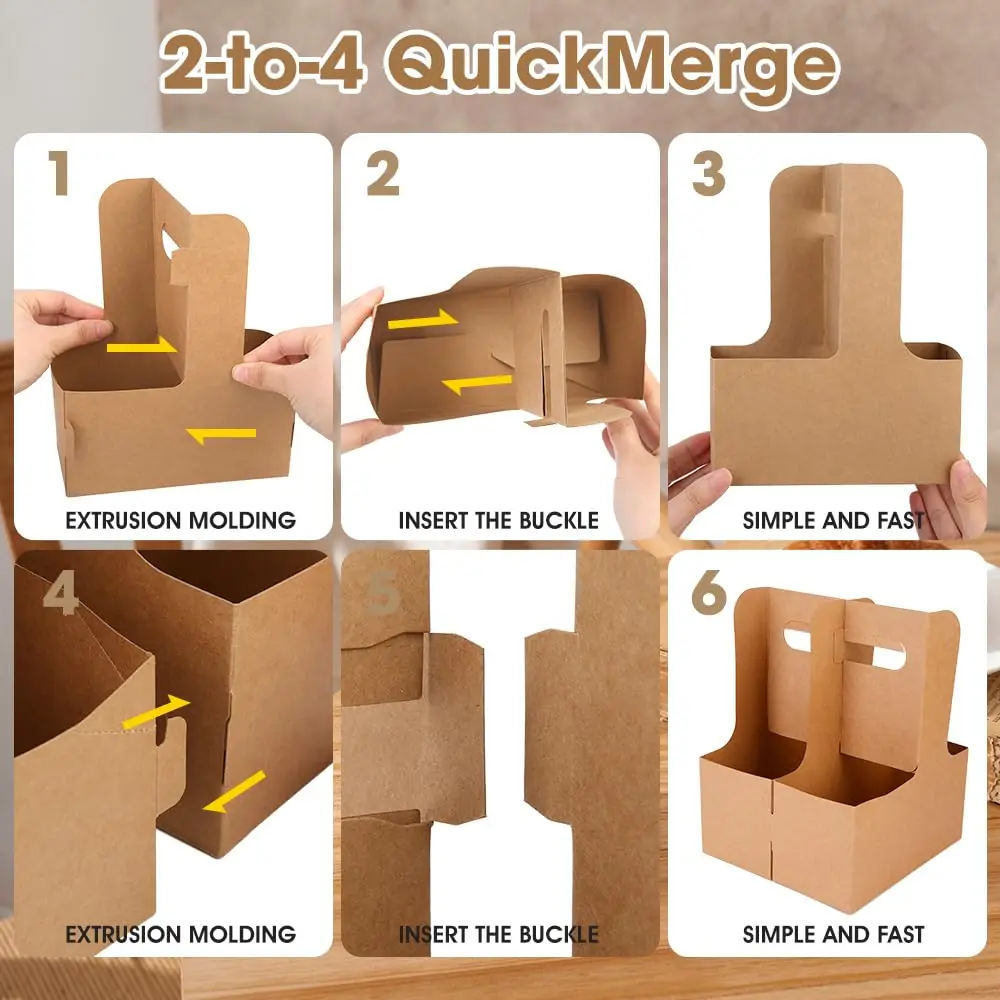 2-to-4 QuickMerge

1

EXTRUSION MOLDING

2

INSERT THE BUCKLE

3

SIMPLE AND FAST

4

EXTRUSION MOLDING

5

INSERT THE BUCKLE

6

SIMPLE AND FAST