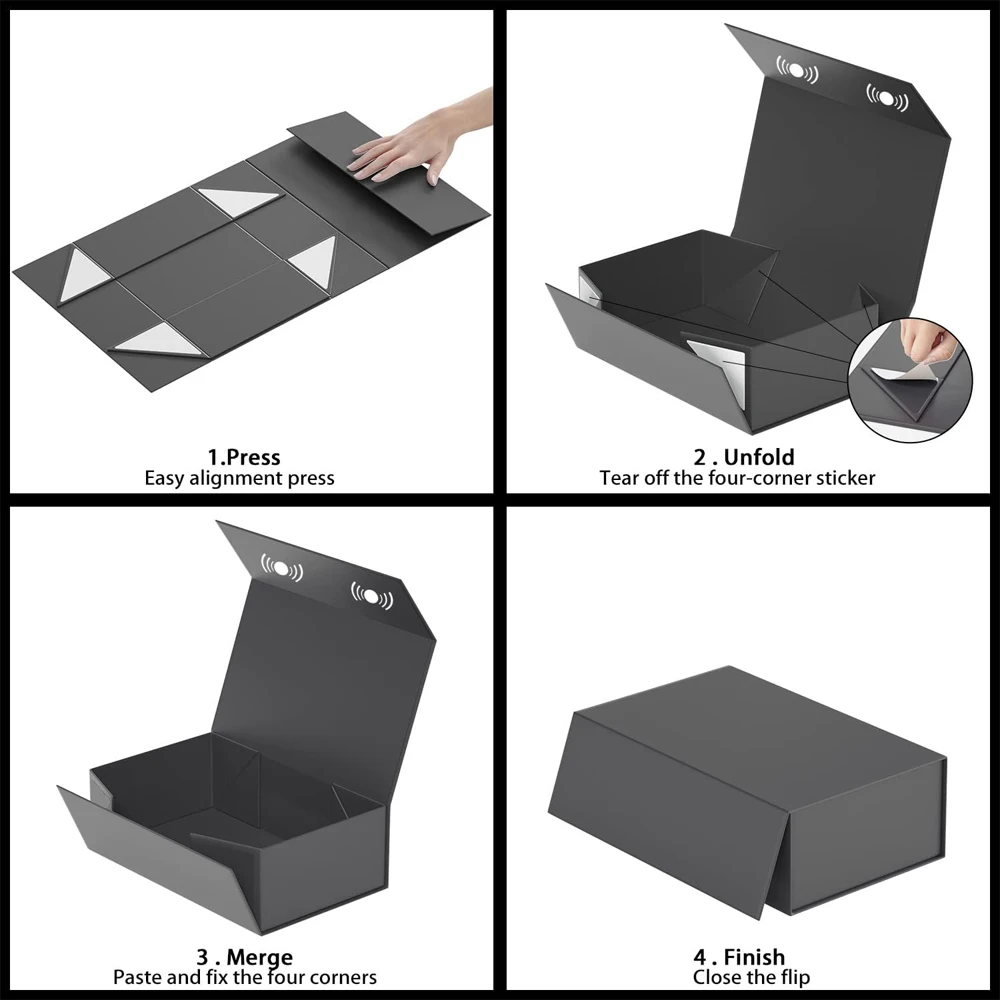 1.Press
Easy alignment press

2 . Unfold
Tear off the four-corner sticker

3 . Merge
Paste and fix the four corners

4 . Finish
Close the flip