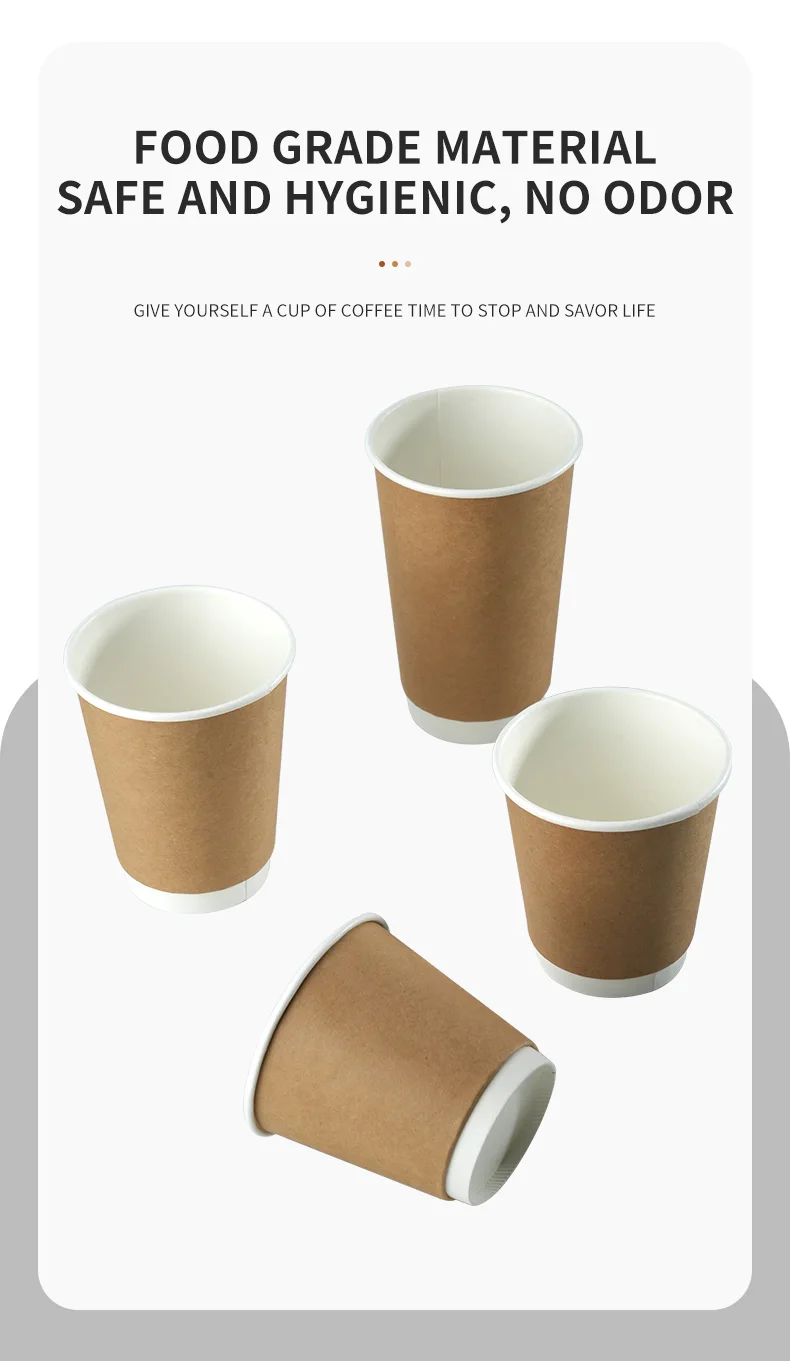 FOOD GRADE MATERIAL
SAFE AND HYGIENIC, NO ODOR

GIVE YOURSELF A CUP OF COFFEE TIME TO STOP AND SAVOR LIFE