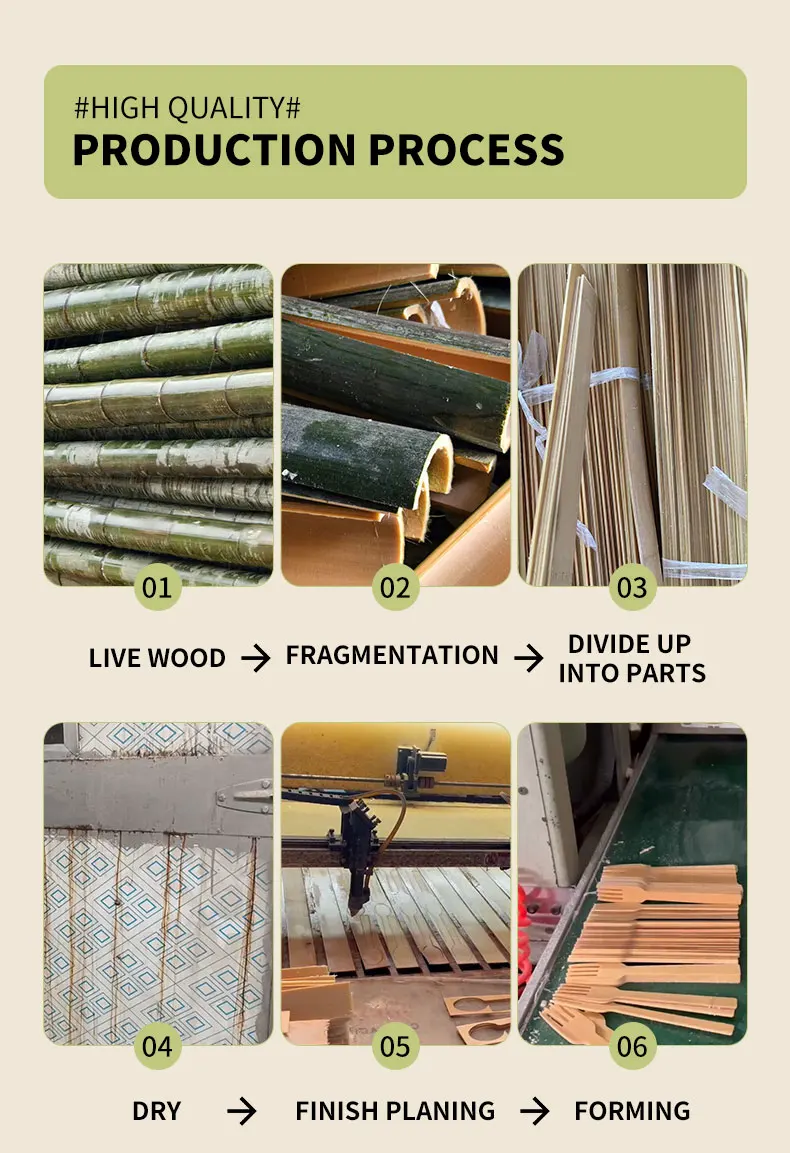 #HIGH QUALITY#
PRODUCTION PROCESS

01
02
03

LIVE WOOD → FRAGMENTATION → DIVIDE UP INTO PARTS

04
05
06

DRY → FINISH PLANING → FORMING