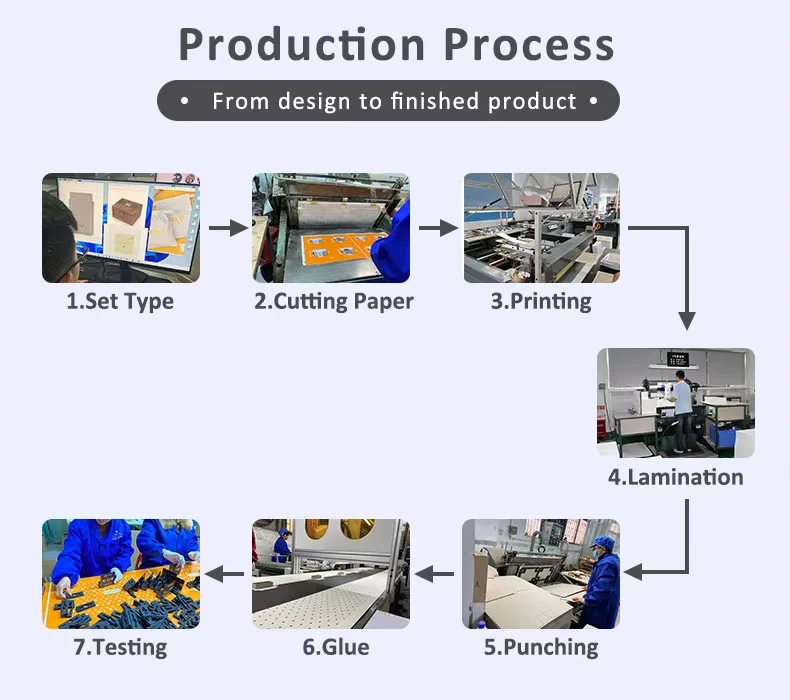 Production Process

• From design to finished product •

1.Set Type

2.Cutting Paper

3.Printing

4.Lamination

5.Punching

6.Glue

7.Testing