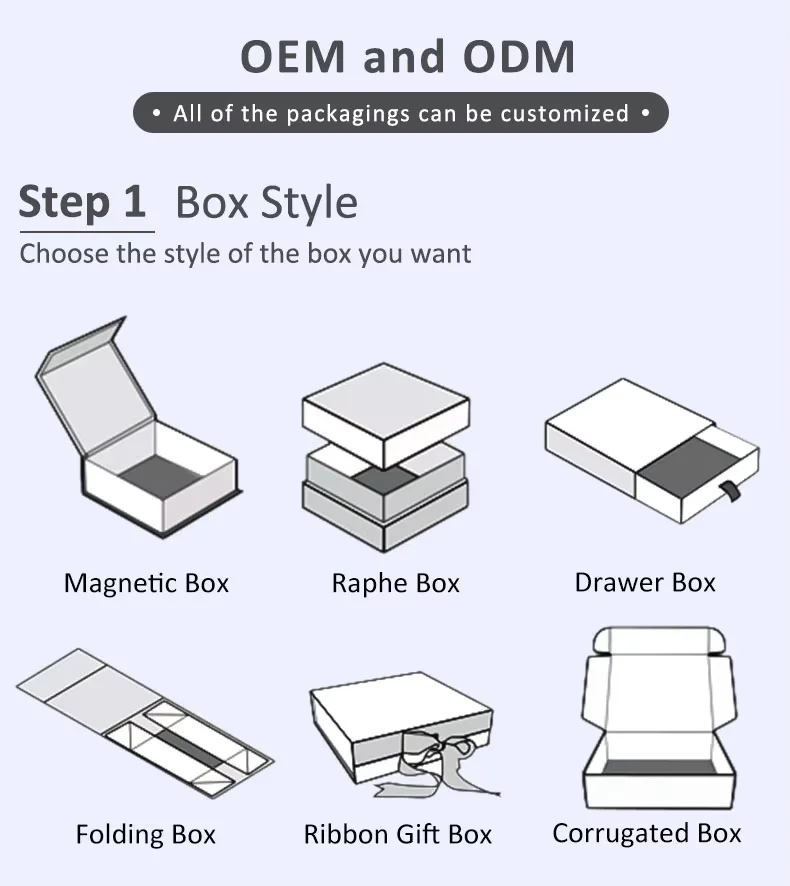 OEM and ODM

• All of the packagings can be customized •

Step 1 Box Style

Choose the style of the box you want

Magnetic Box

Raphe Box

Drawer Box

Folding Box

Ribbon Gift Box

Corrugated Box