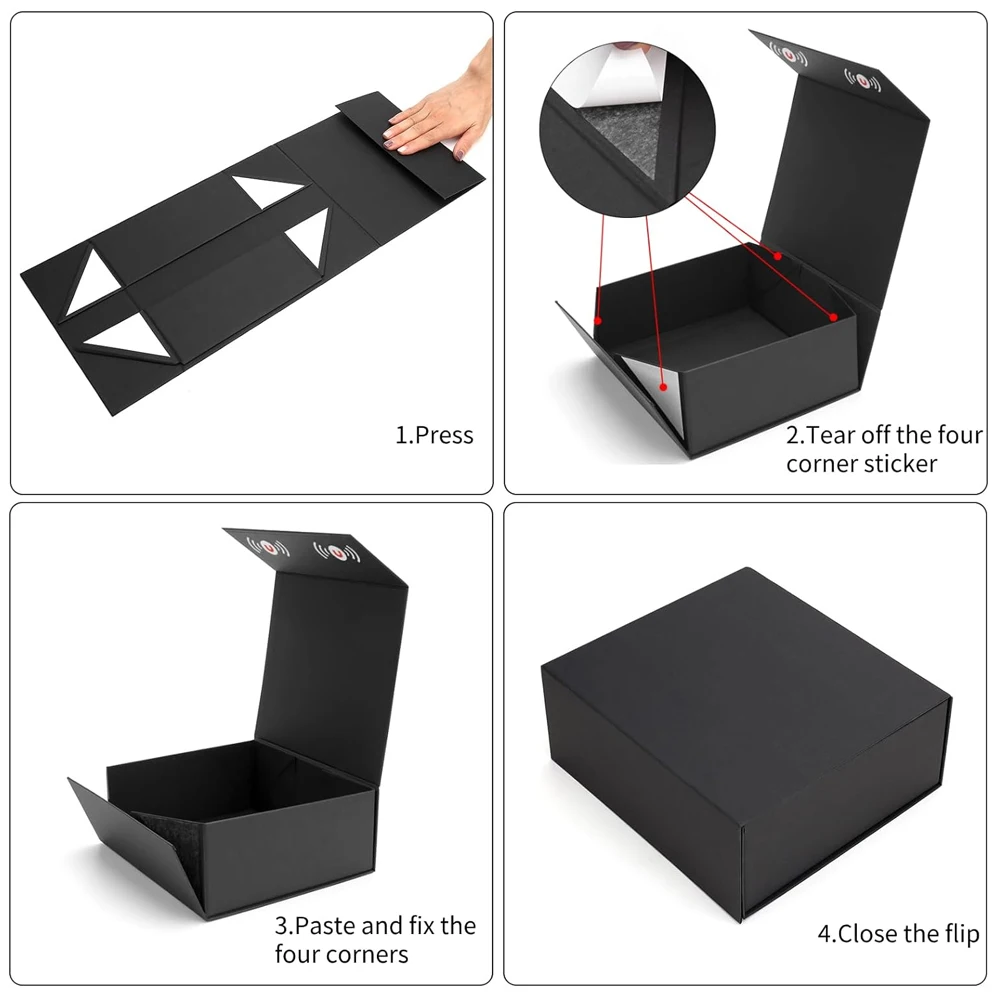 1.Press

2.Tear off the four corner sticker

3.Paste and fix the four corners

4.Close the flip