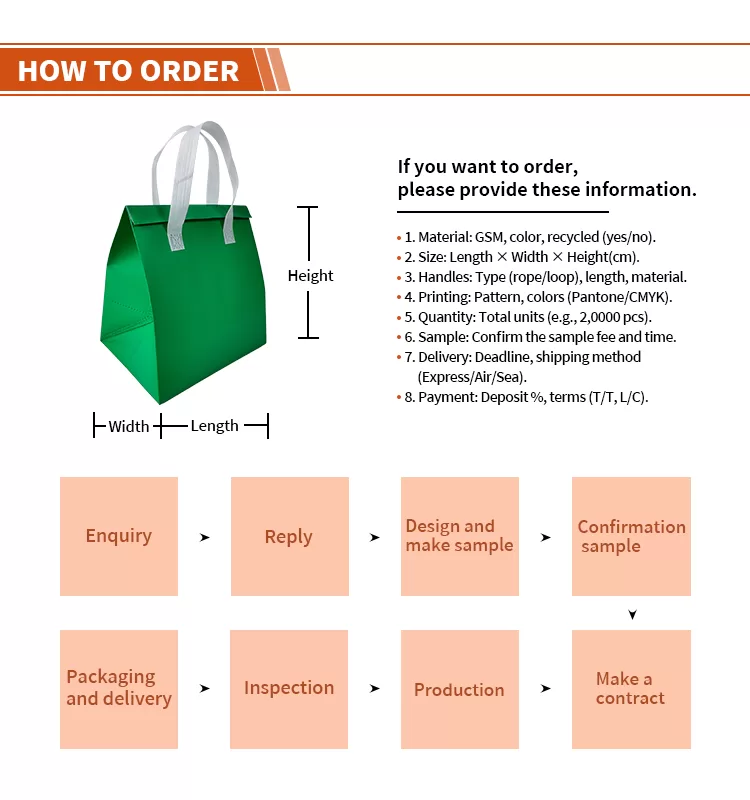 HOW TO ORDER

Height

Width Length

If you want to order, please provide these information.

• 1. Material: GSM, color, recycled (yes/no).
• 2. Size: Length × Width × Height(cm).
• 3. Handles: Type (rope/loop), length, material.
• 4. Printing: Pattern, colors (Pantone/CMYK).
• 5. Quantity: Total units (e.g., 2,0000 pcs).
• 6. Sample: Confirm the sample fee and time.
• 7. Delivery: Deadline, shipping method (Express/Air/Sea).
• 8. Payment: Deposit %, terms (T/T, L/C).

Enquiry

Reply

Design and make sample

Confirmation sample

Packaging and delivery

Inspection

Production

Make a contract