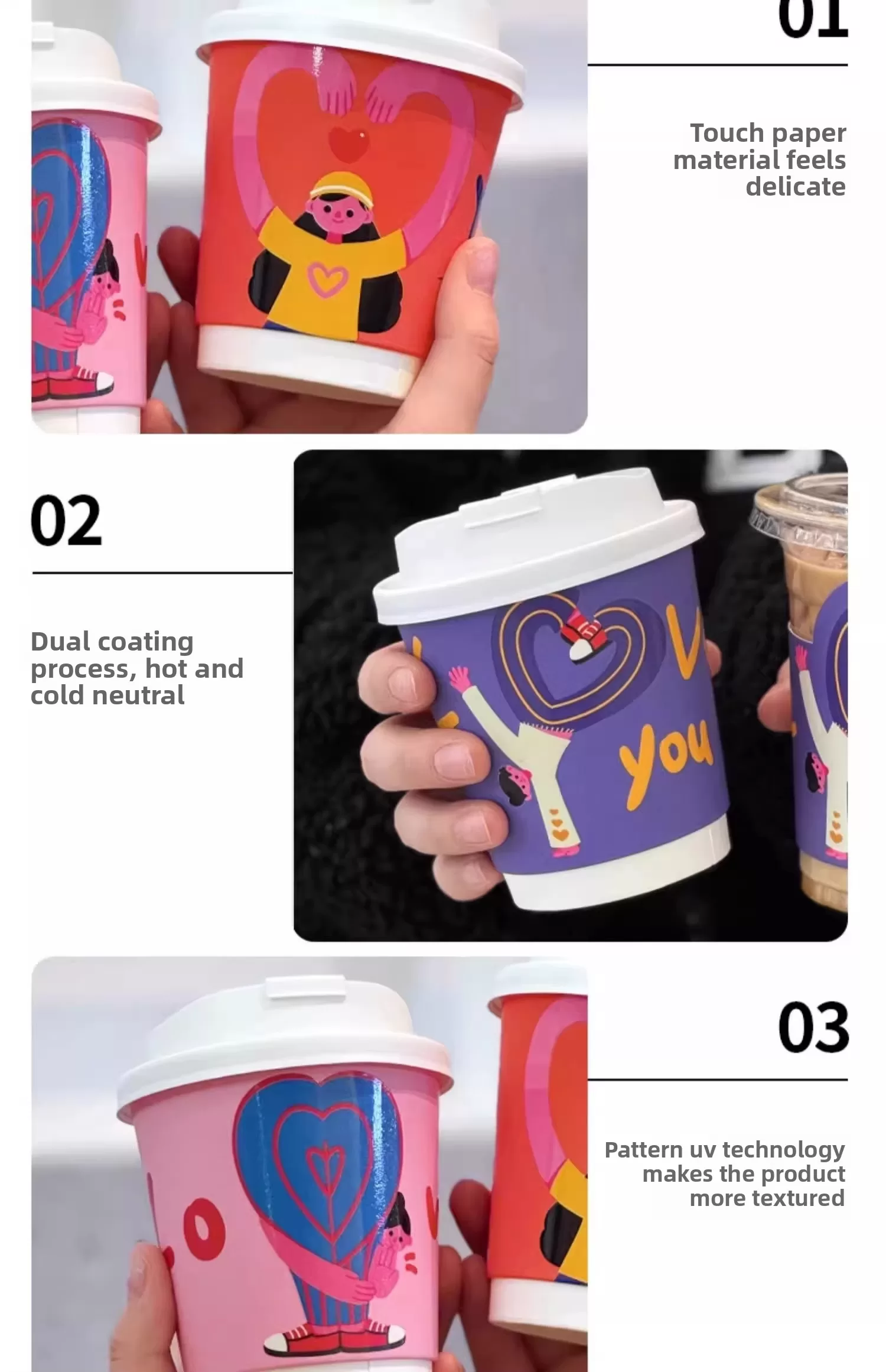 01

Touch paper material feels delicate

02

Dual coating process, hot and cold neutral

you

03

Pattern uv technology makes the product more textured